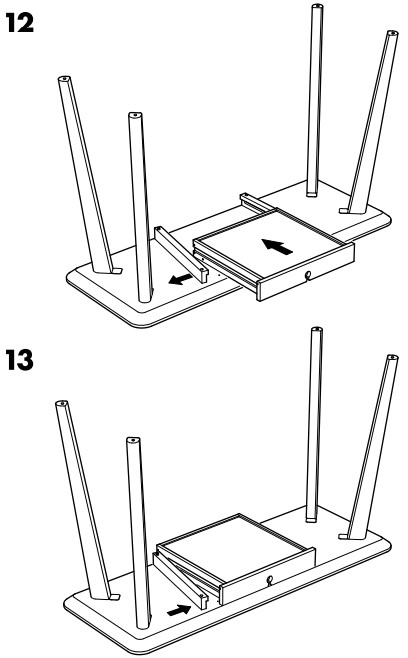 12

13