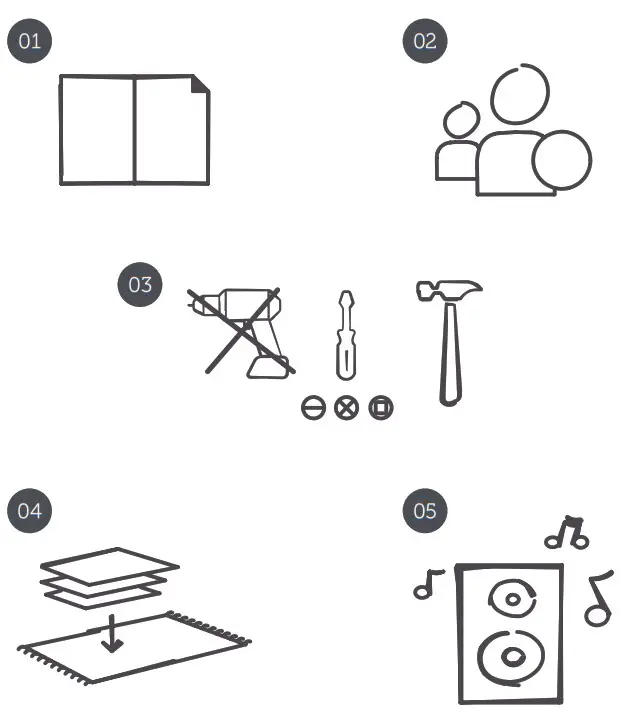 01

02

03

04

05