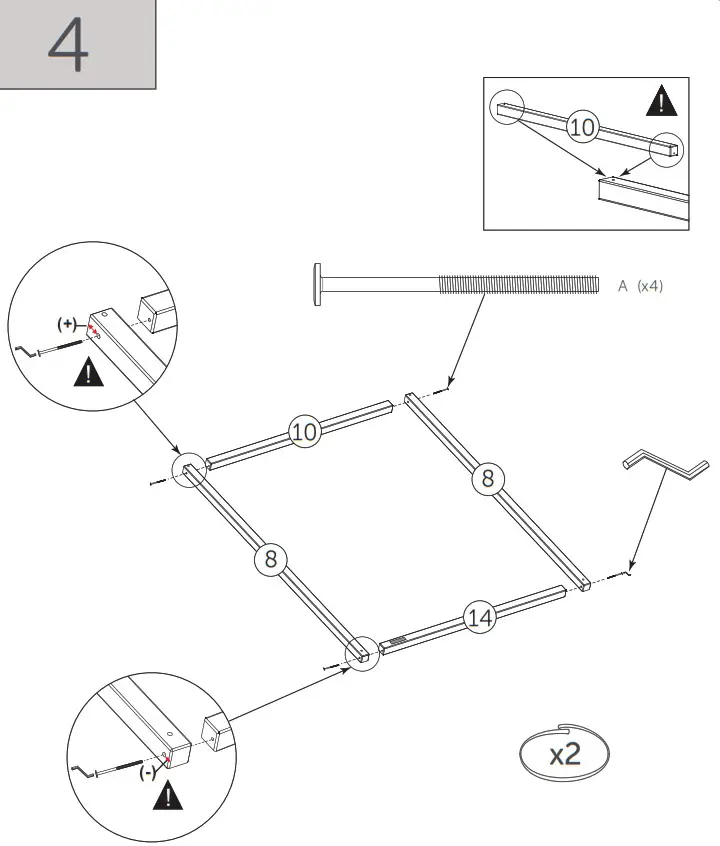 4

10

A (x4)

(+)

10

8

8

14

(-)

x2