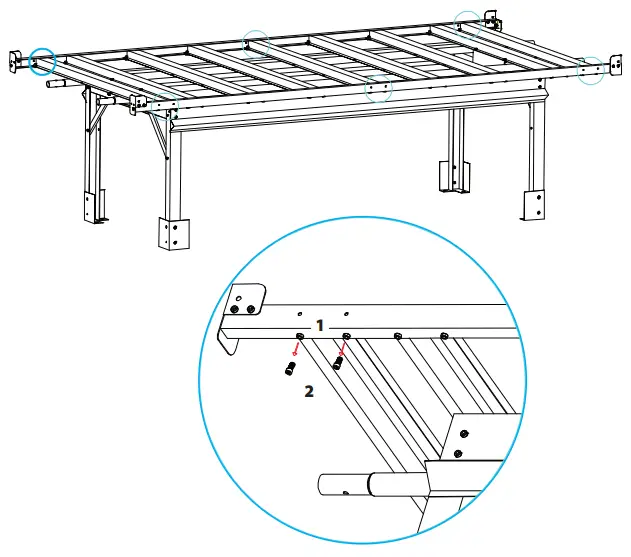 1

2