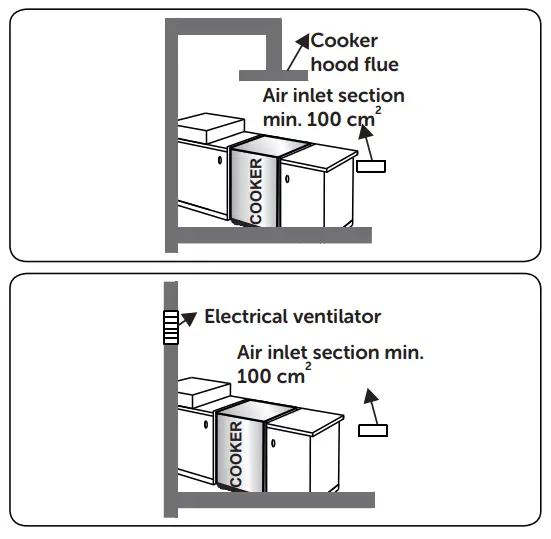 Cooker hood flue

Air inlet section min. 100 $cm^2$

COOKER

Electrical ventilator

Air inlet section min. 100 $cm^2$

COOKER