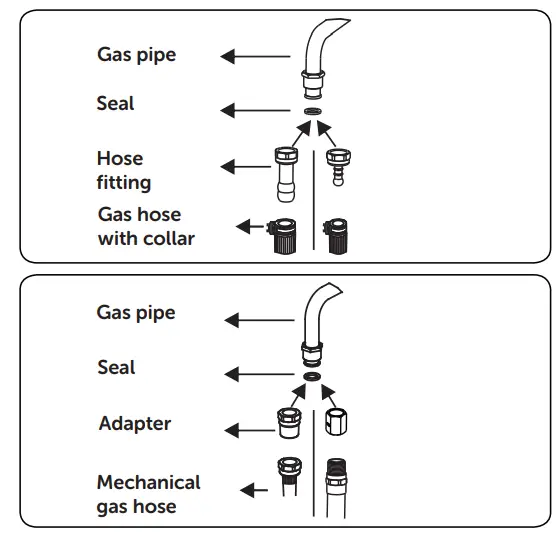 Gas pipe

Seal

Hose fitting

Gas hose with collar

Gas pipe

Seal

Adapter

Mechanical gas hose