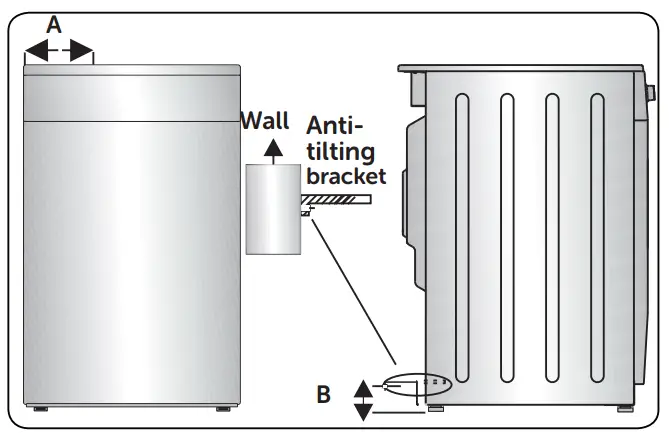 A

Wall

Anti-tilting bracket

B