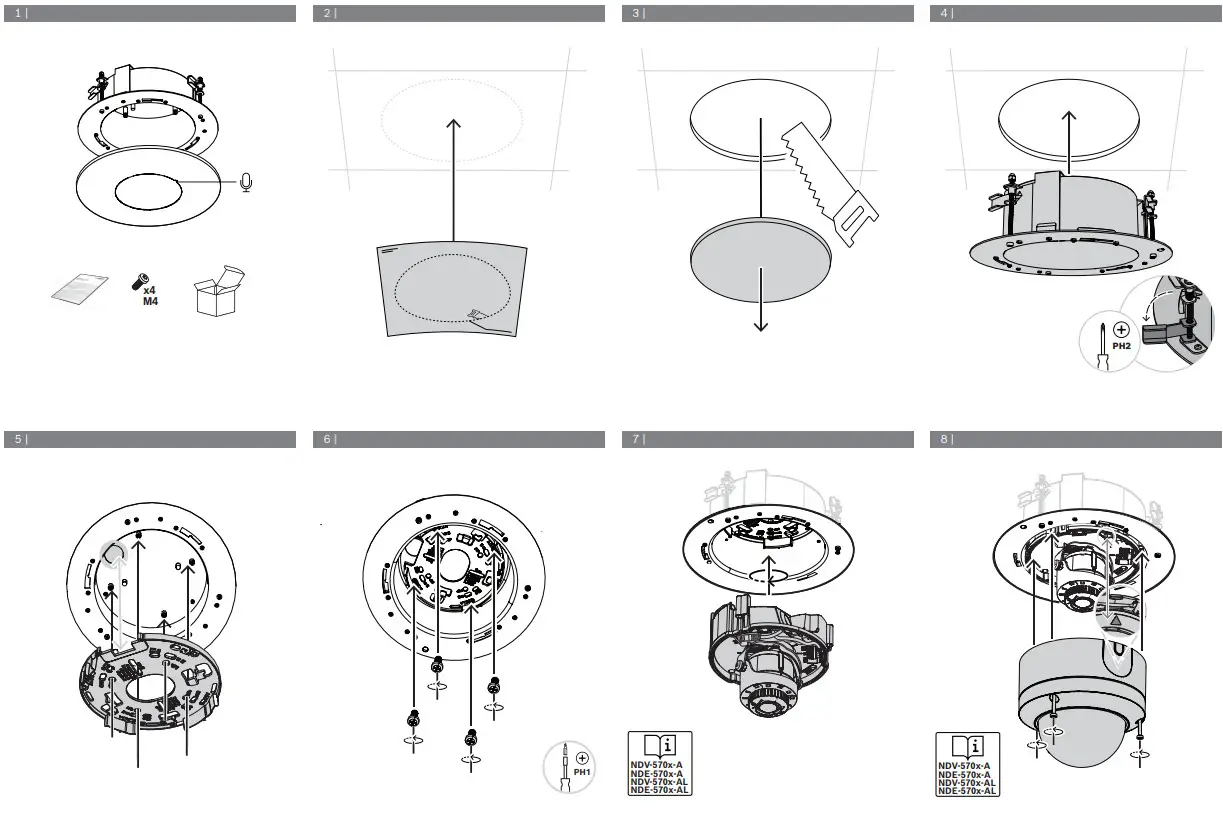 1 |

x4
M4

2 |

3 |

4 |

PH2

5 |

6 |

PH1

7 |

NDV-570x-A
NDE-570x-A
NDV-570x-AL
NDE-570x-AL

8 |

NDV-570x-A
NDE-570x-A
NDV-570x-AL
NDE-570x-AL