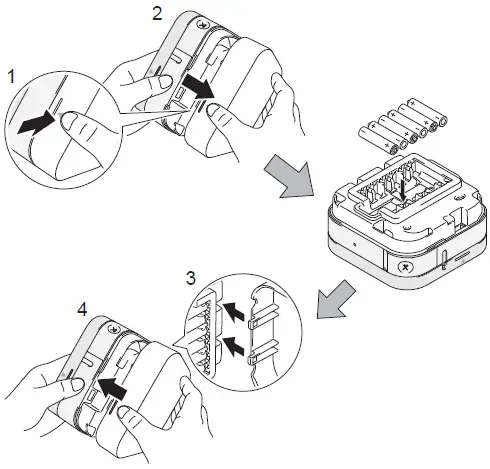 2
1
3
4