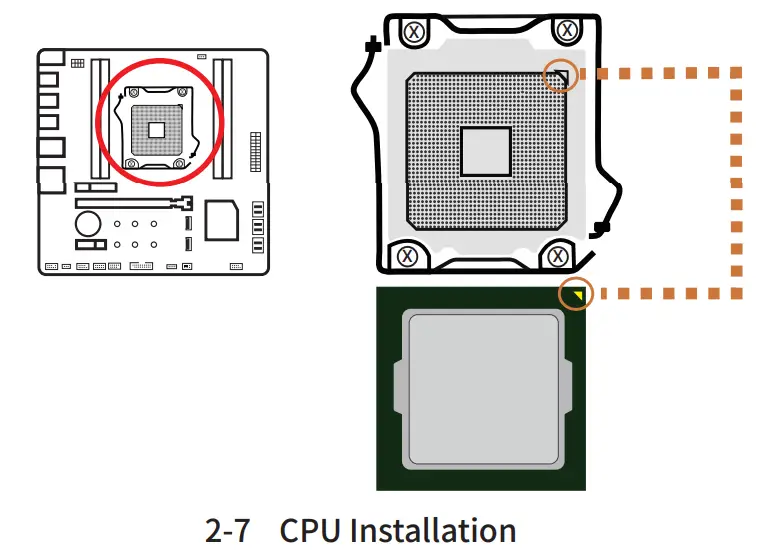 2-7 CPU Installation