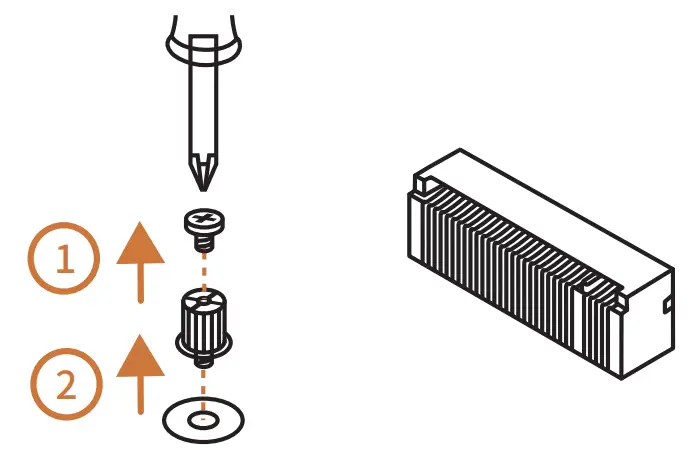 1

2