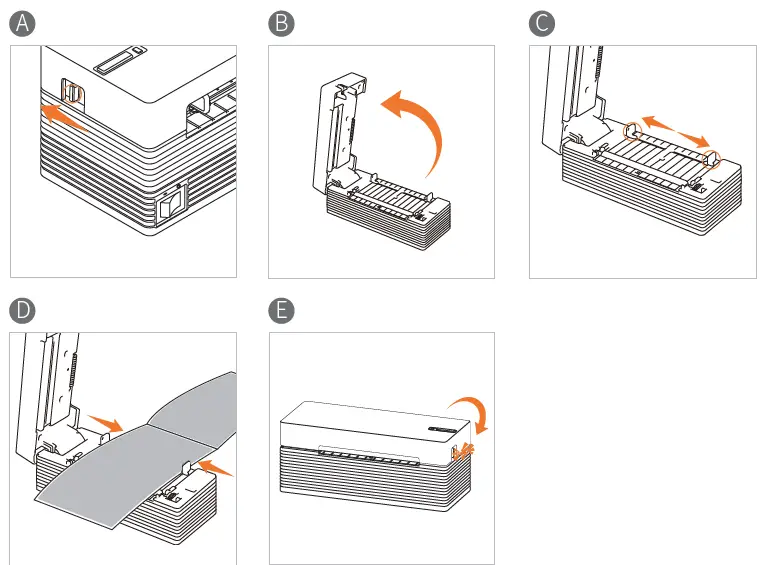 A

B

C

D

E