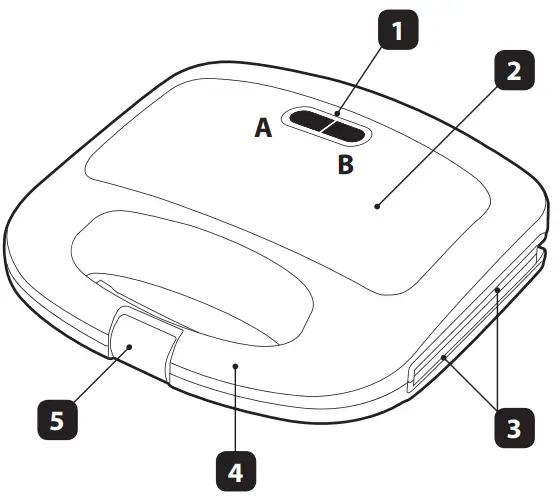 1
2
A
B
5
4
3