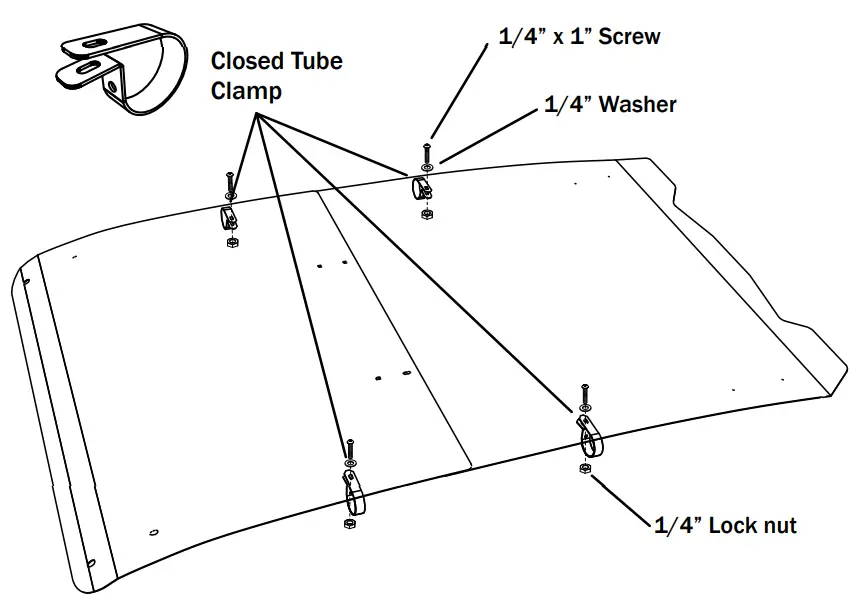 Closed Tube Clamp

1/4” x 1” Screw

1/4” Washer

1/4” Lock nut