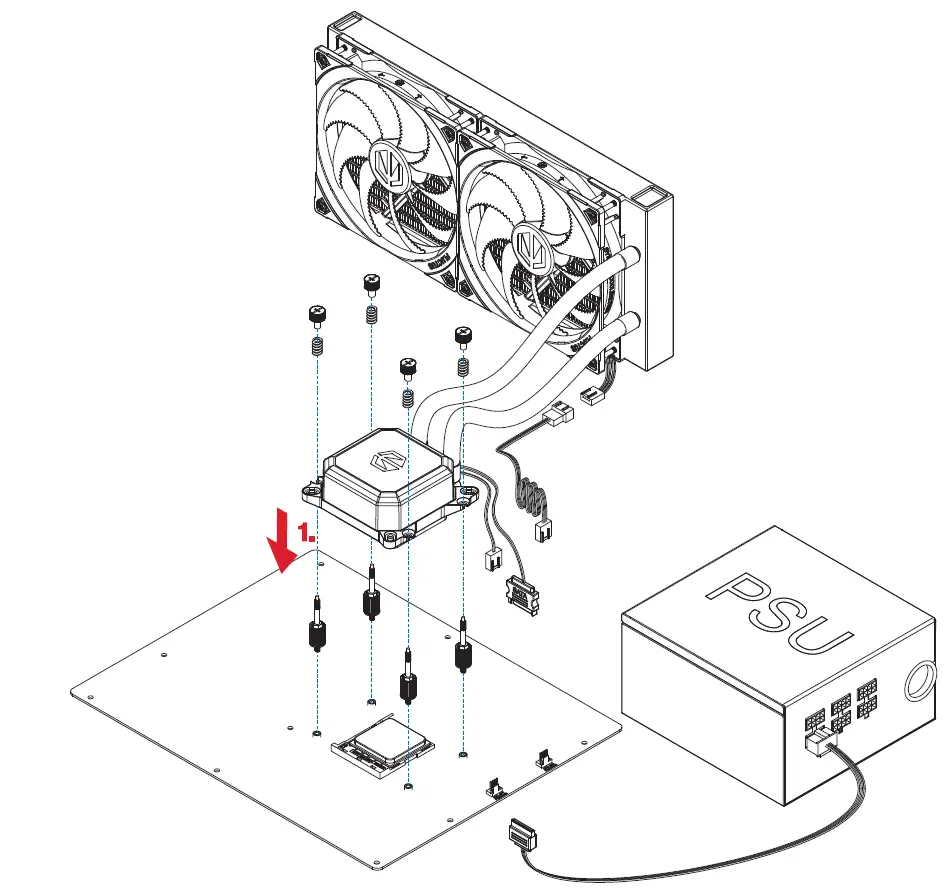 1.

PSU