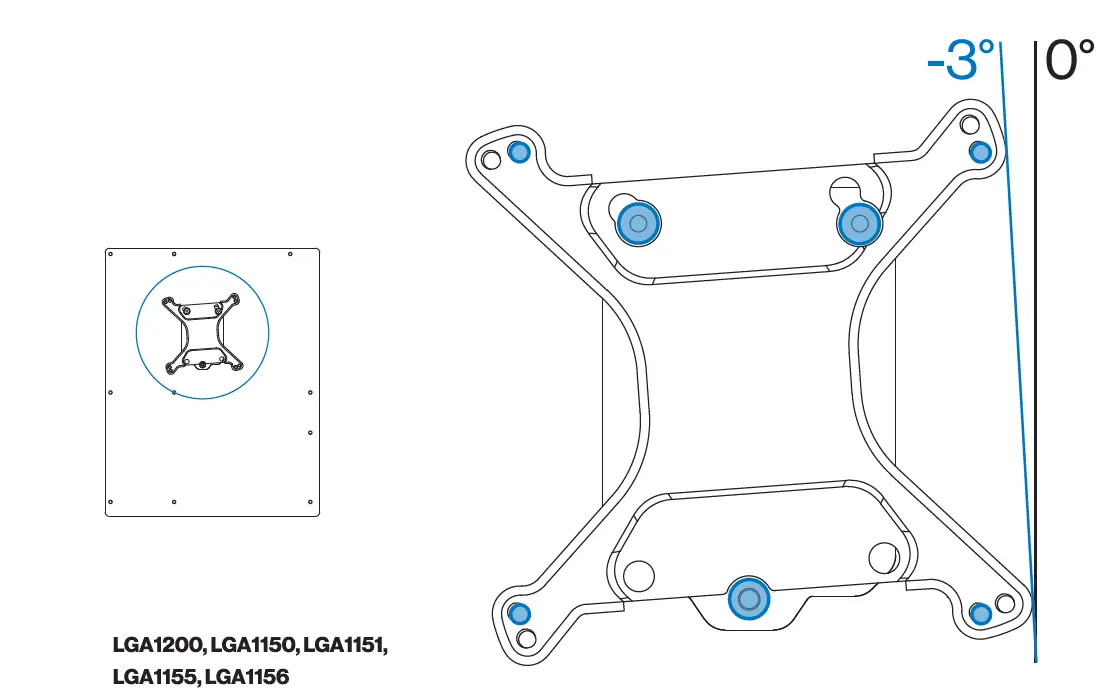 -3°
0°

LGA1200, LGA1150, LGA1151, LGA1155, LGA1156