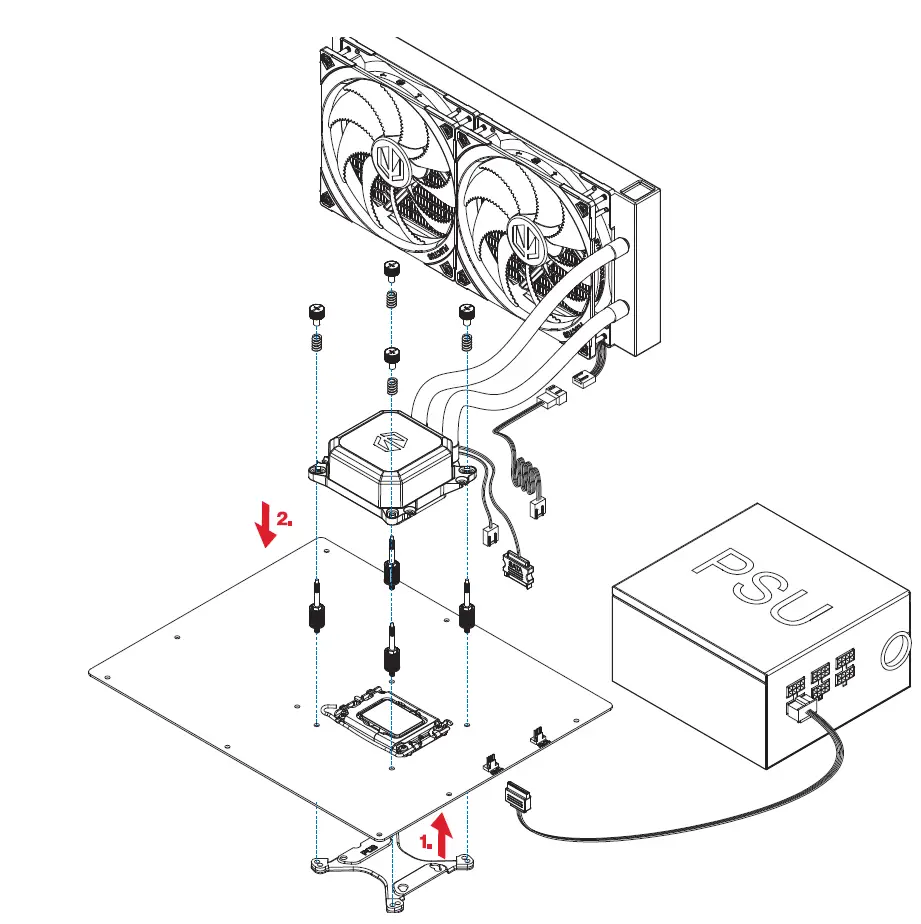 2.

PSU

1.