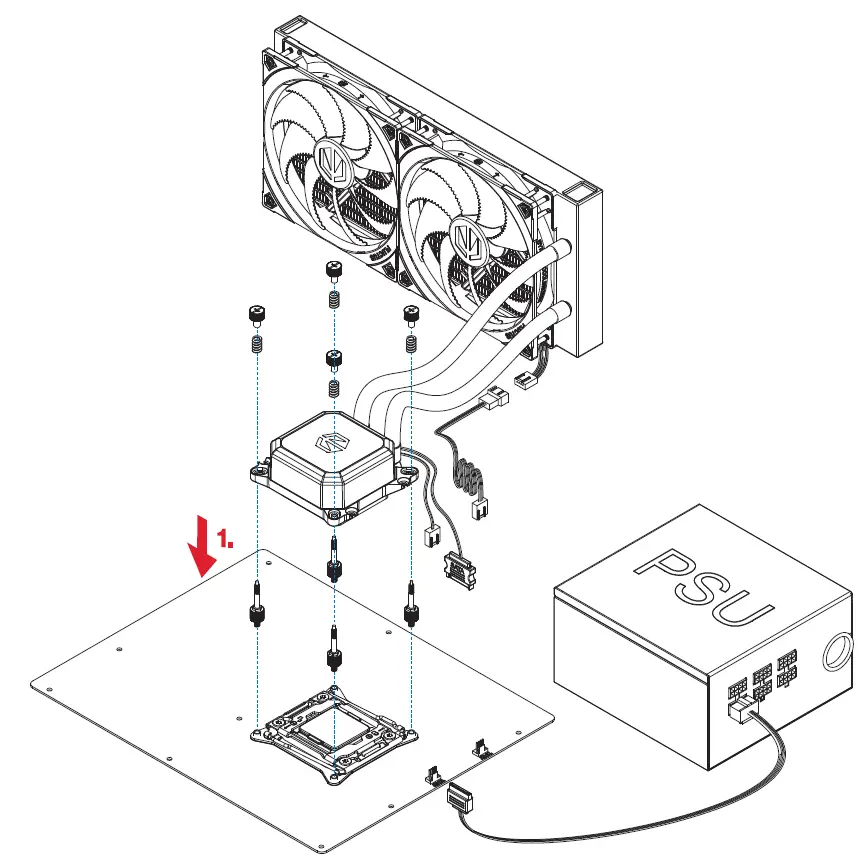 1.

PSU