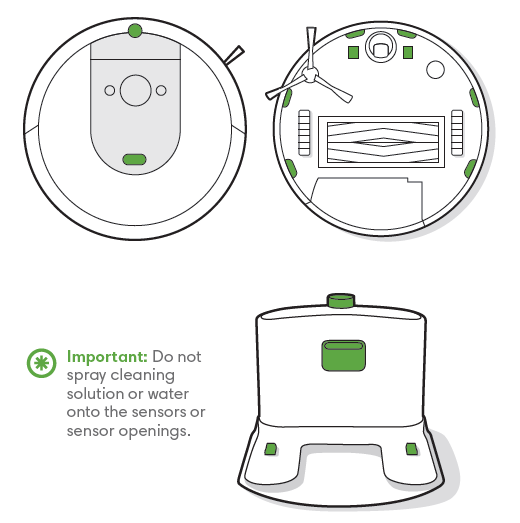 Important: Do not spray cleaning solution or water onto the sensors or sensor openings.