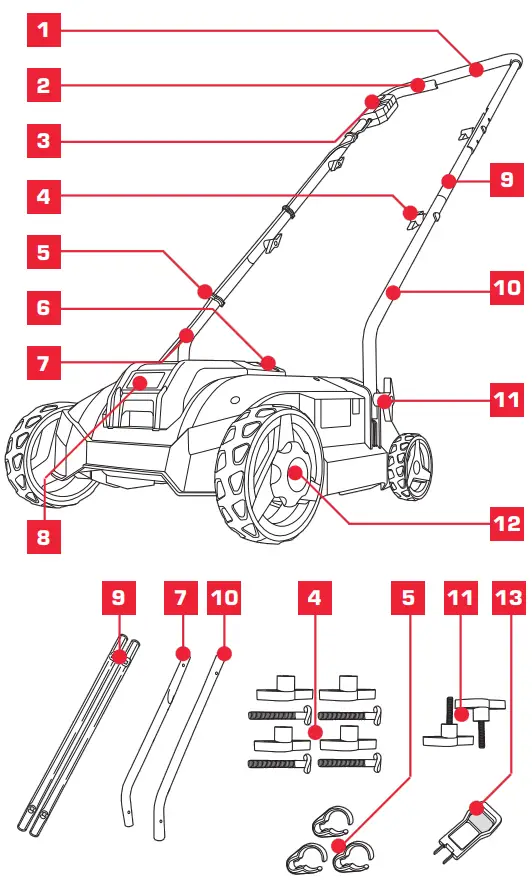 1
2
3
4
5
6
7
8
9
10
11
12
9
7
10
4
5
11
13