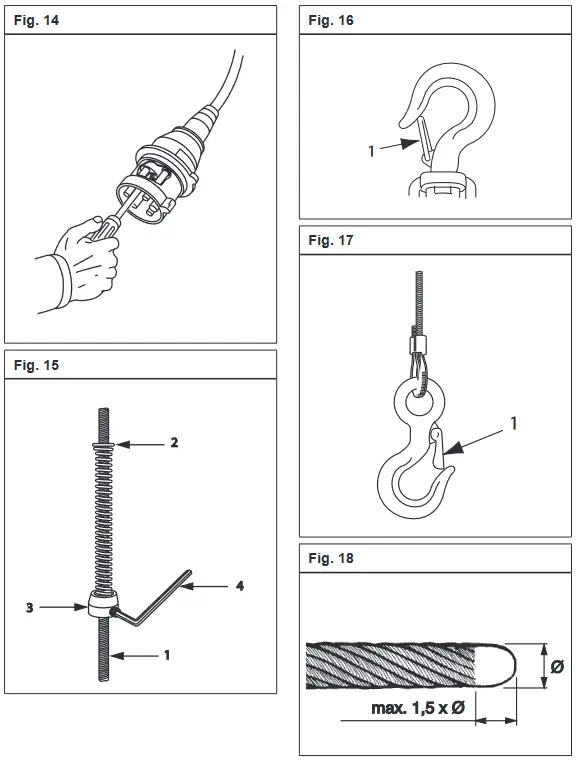 Fig. 14

Fig. 15

2

4

3

1

Fig. 16

1

Fig. 17

1

Fig. 18

Ø

max. 1,5 x Ø