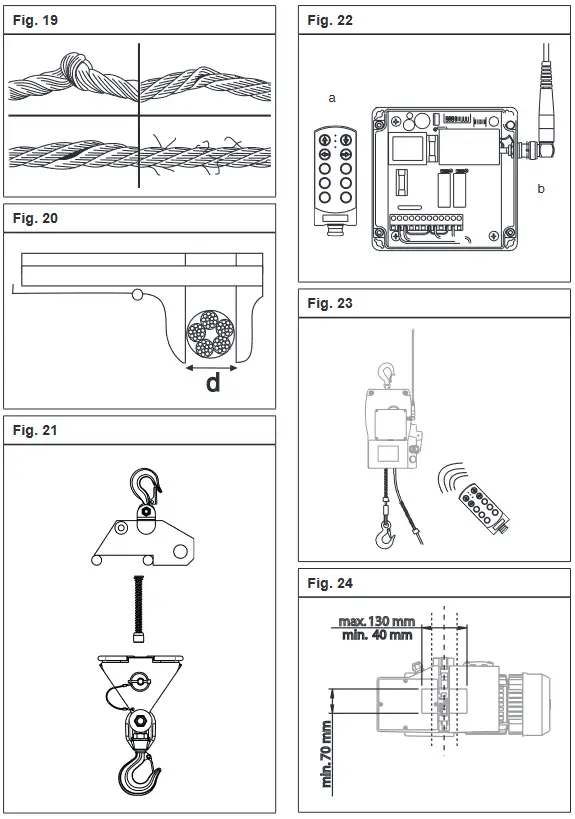 Fig. 19

Fig. 20

d

Fig. 21

Fig. 22

a

b

Fig. 23

Fig. 24

max. 130 mm
min. 40 mm

min. 70 mm