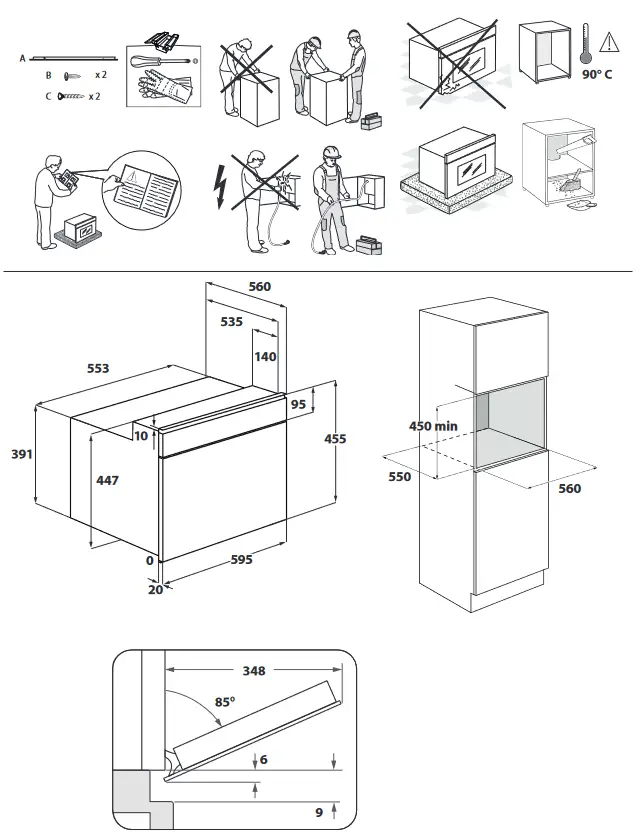 A
B x 2
C x 2
90° C
560
535
140
553
95
10
455
391
447
0
595
20
450 min
550
560
348
85°
6
9