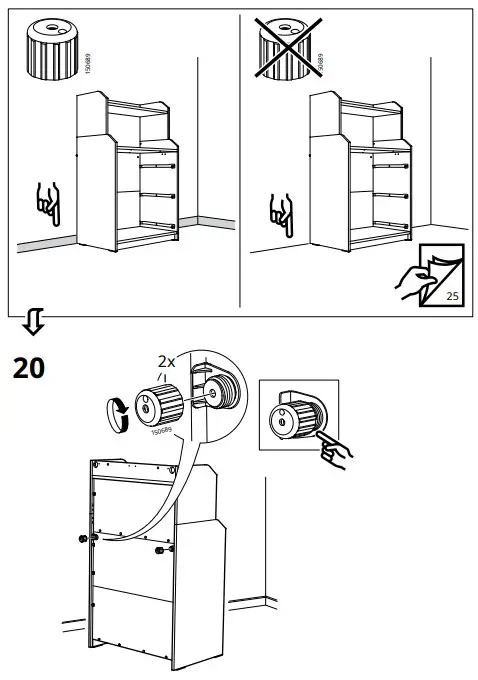 150689

150689

25

20

2x

150689