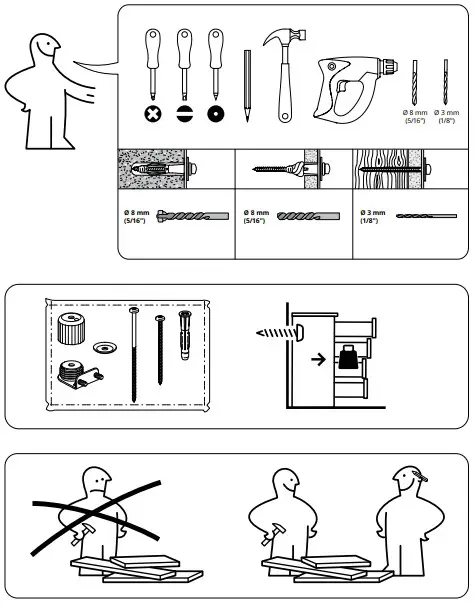 Ø 8 mm (5/16")
Ø 3 mm (1/8")

Ø 8 mm (5/16")
Ø 8 mm (5/16")
Ø 3 mm (1/8")