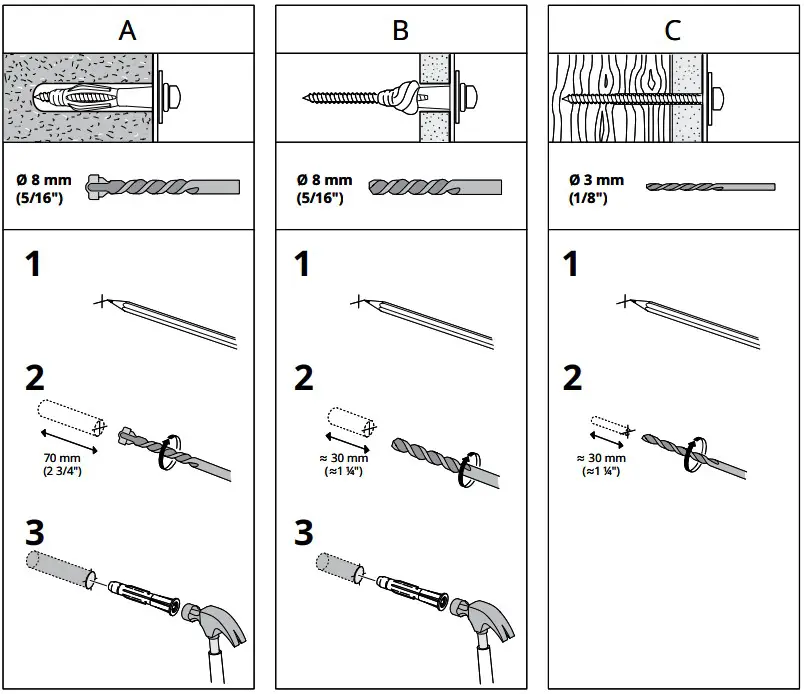 A

Ø 8 mm
(5/16")

1

2

70 mm
(2 3/4")

3

B

Ø 8 mm
(5/16")

1

2

≈ 30 mm
(≈1 ¼")

3

C

Ø 3 mm
(1/8")

1

2

≈ 30 mm
(≈1 ¼")