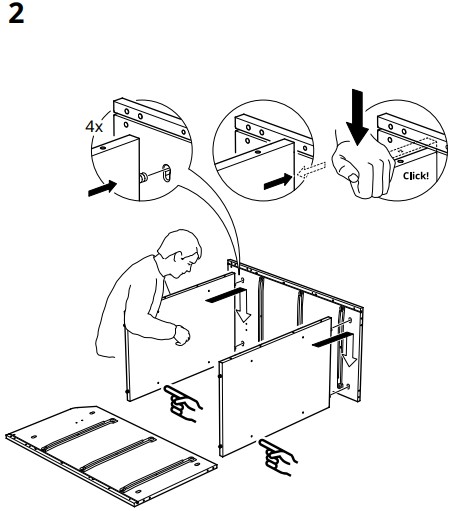 2

4x

Click!