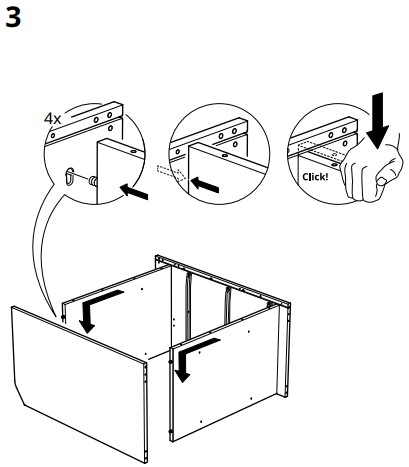 3

4x

Click!