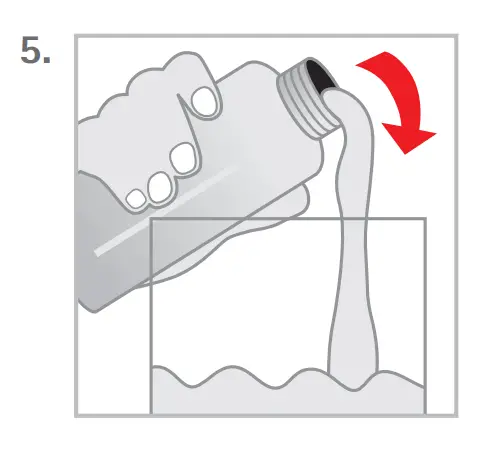 5.