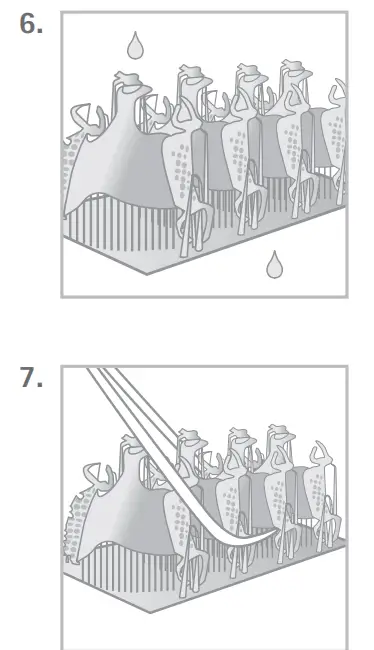 6.

7.