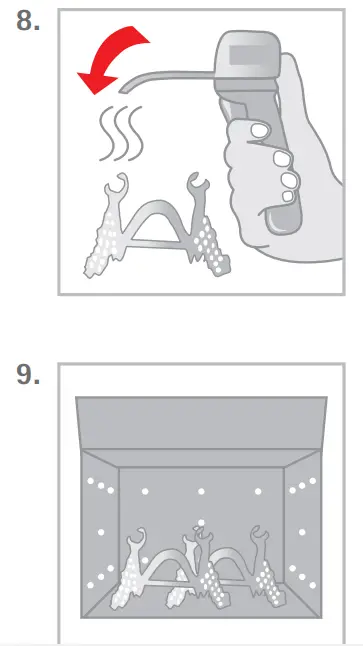 8.

9.