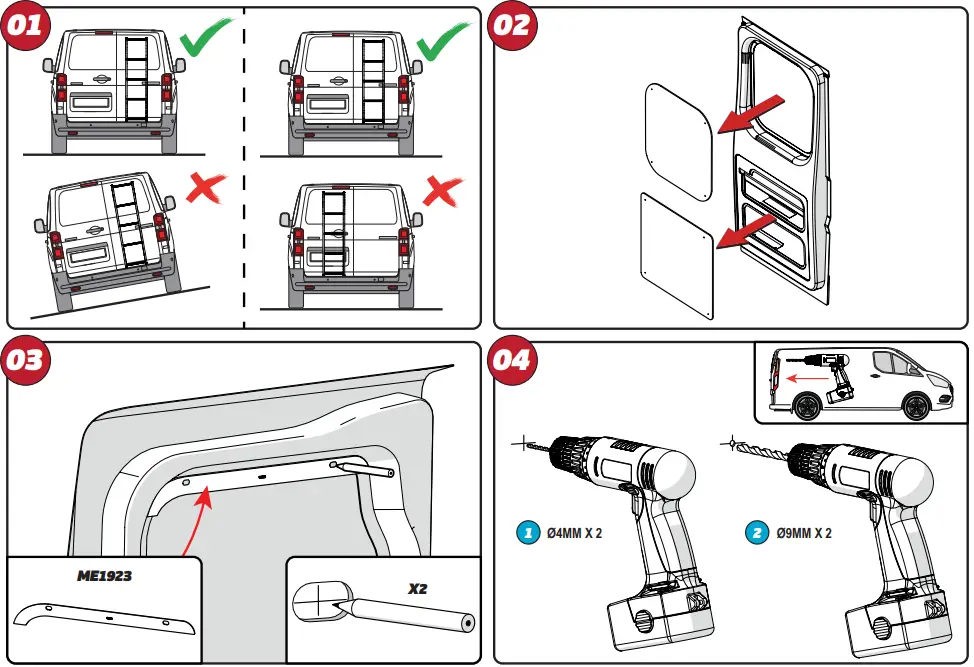 01

02

03

ME1923

X2

04

1 Ø4MM X 2

2 Ø9MM X 2