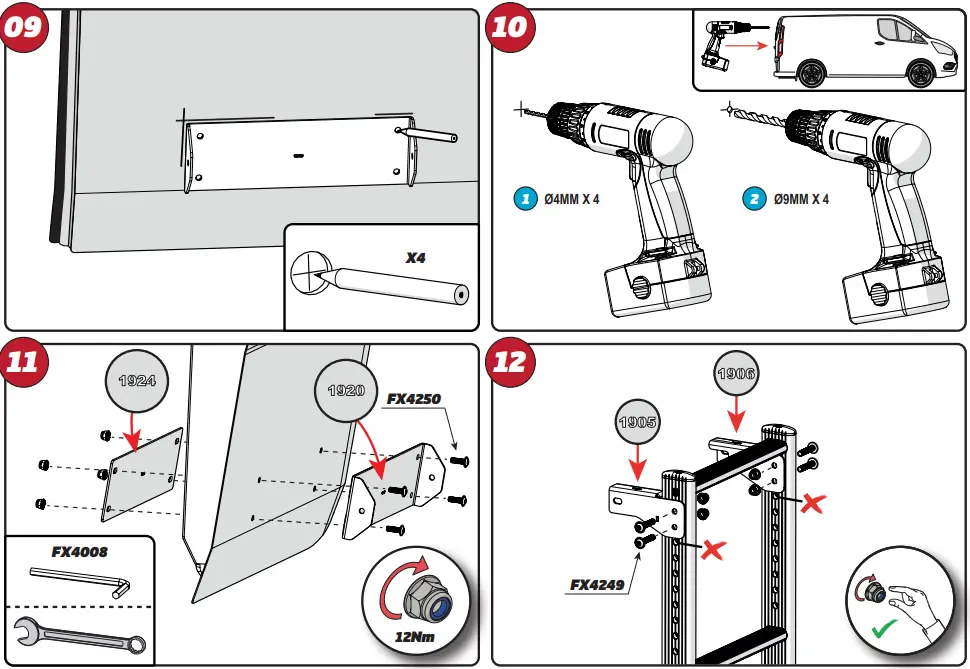 09

X4

10

1 Ø4MM X 4

2 Ø9MM X 4

11

1924

1920

FX4250

FX4008

12Nm

12

1906

1905

FX4249