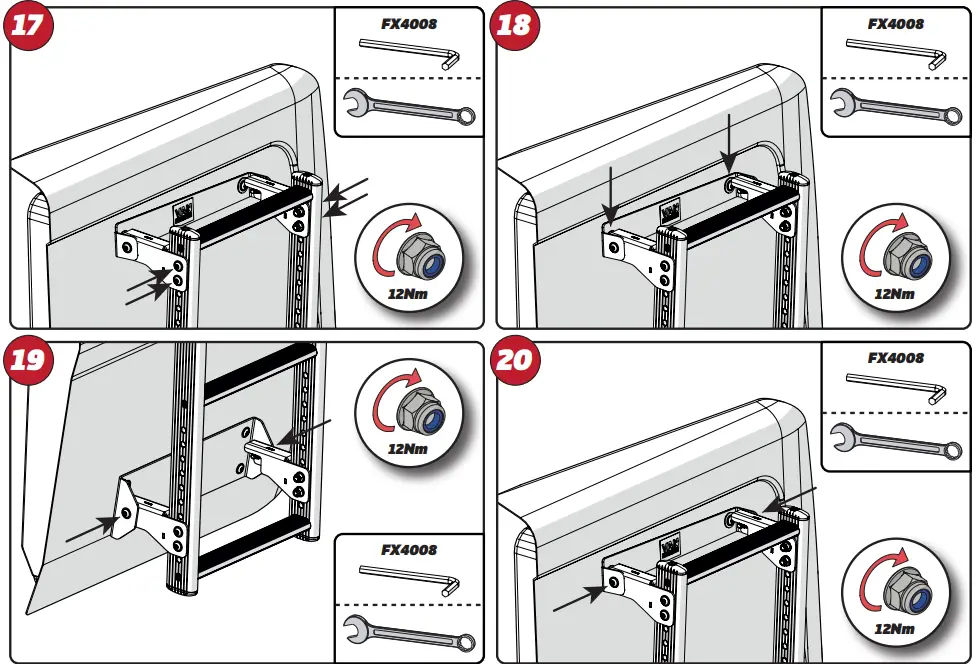 17

FX4008

12Nm

18

FX4008

12Nm

19

12Nm

FX4008

20

FX4008

12Nm