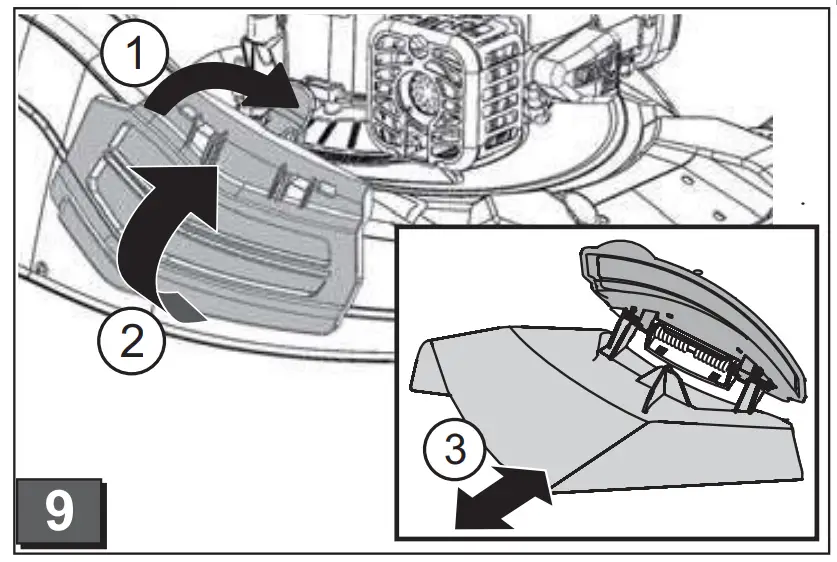 1
2
3
9