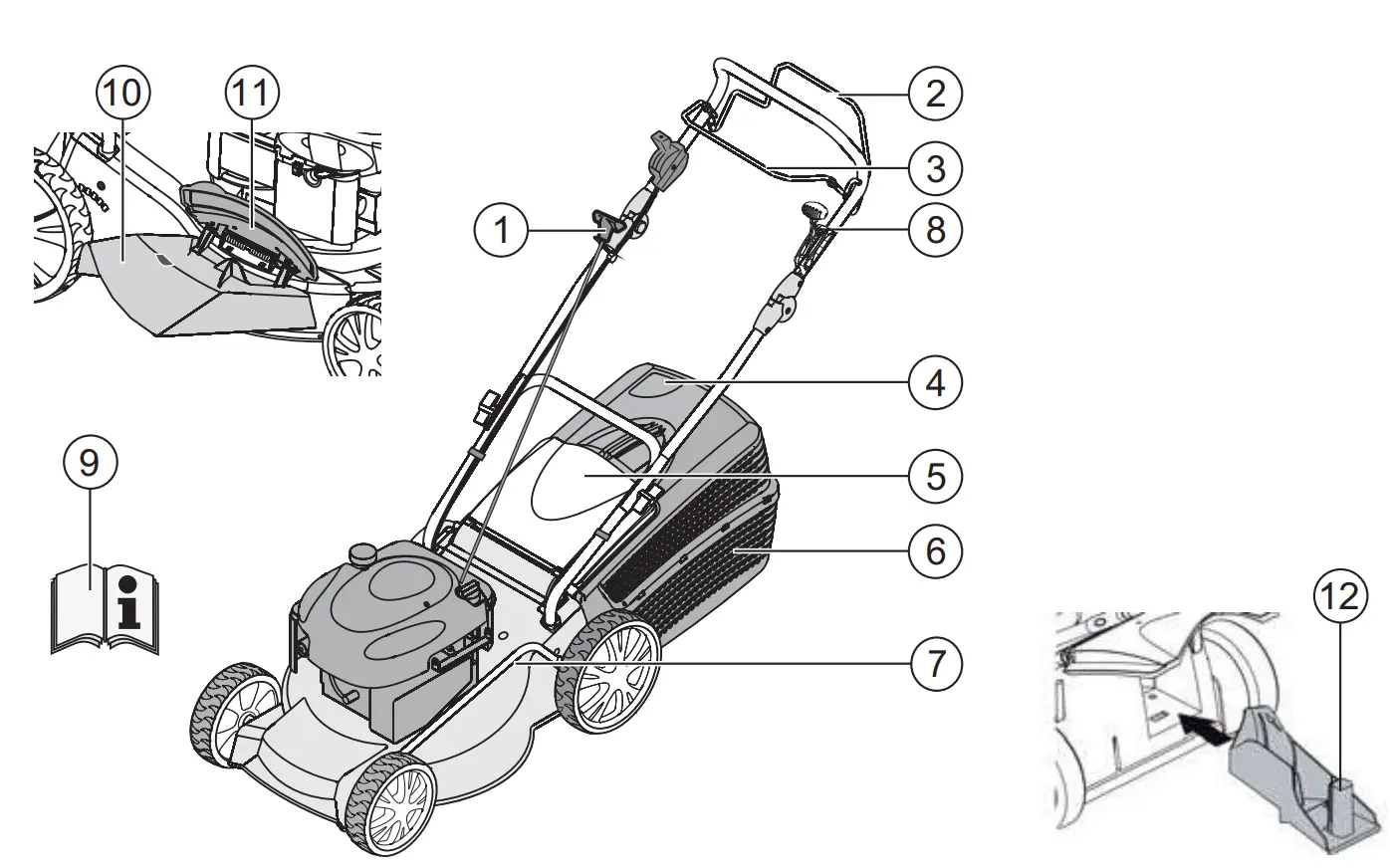 10
11
2
3
1
8
4
9
5
6
7
12