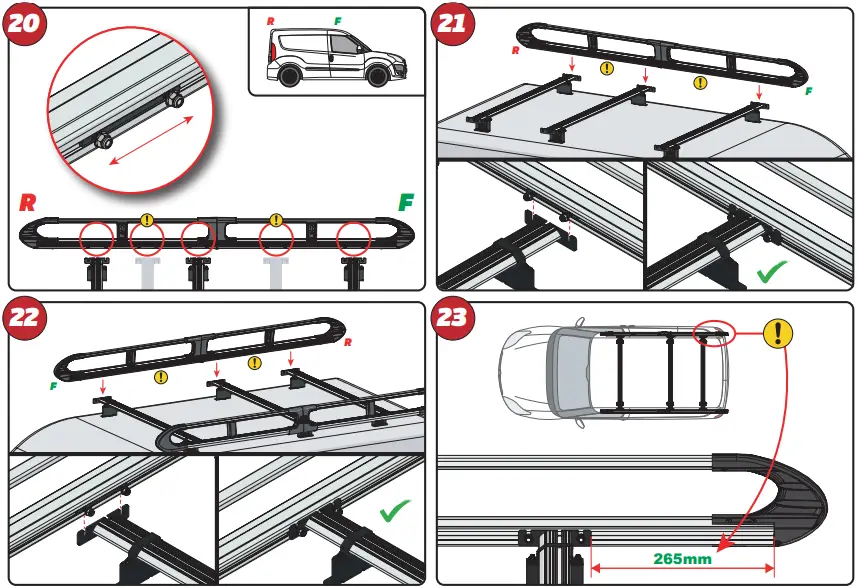 20

R F

R F

21

R

F

22

F

R

23

265mm