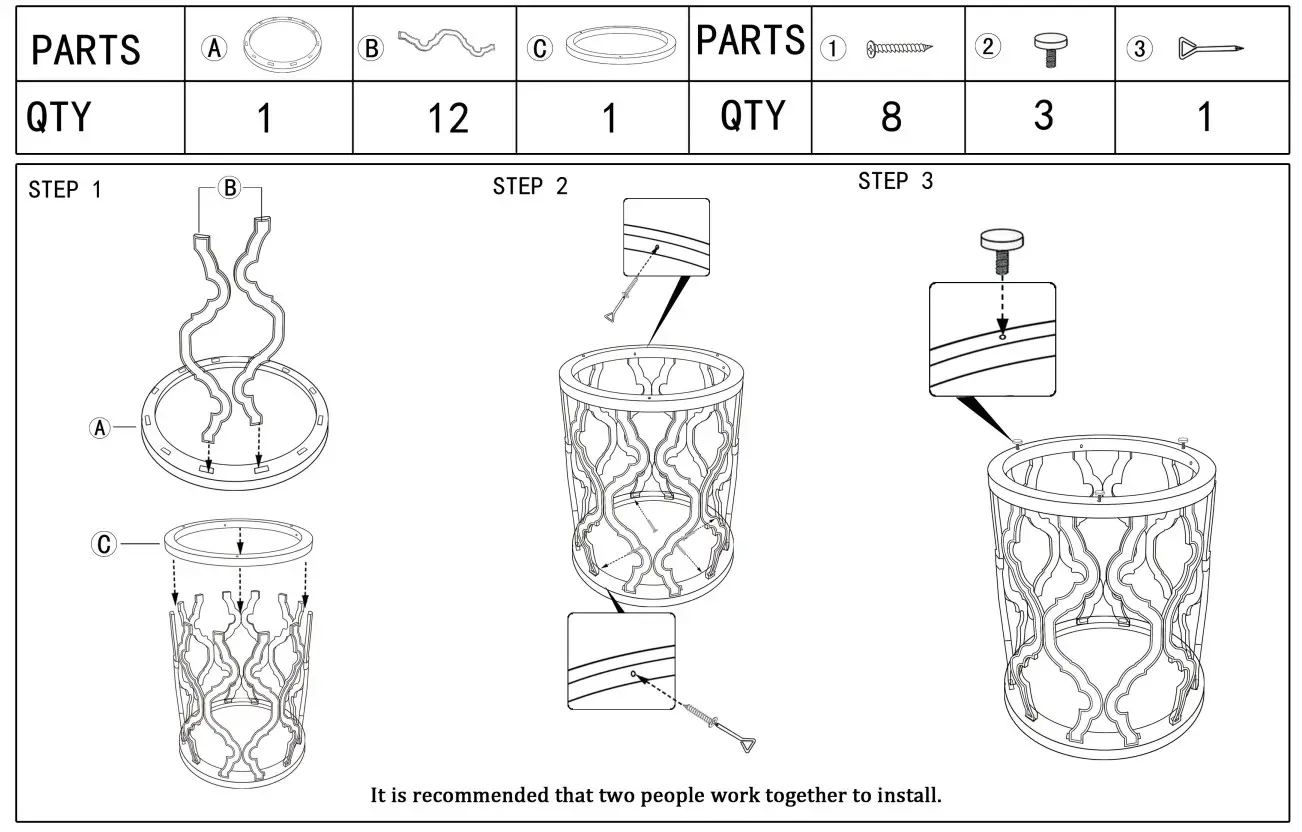 | PARTS | Ⓐ | Ⓑ | Ⓒ | PARTS | ① | ② | ③ |
|---|---|---|---|---|---|---|---|
| QTY | 1 | 12 | 1 | QTY | 8 | 3 | 1 |

STEP 1

Ⓑ

Ⓐ

Ⓒ

STEP 2

STEP 3

It is recommended that two people work together to install.