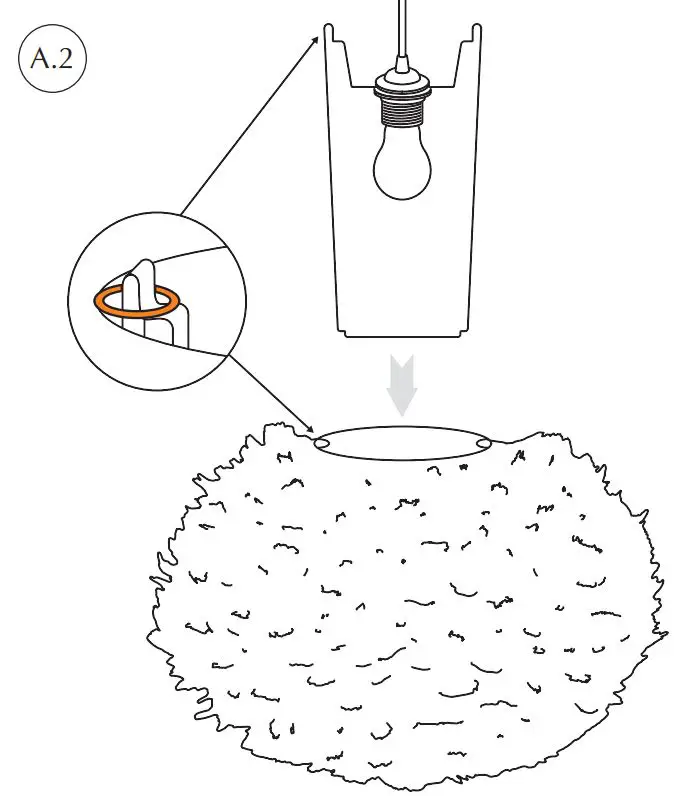 A.2