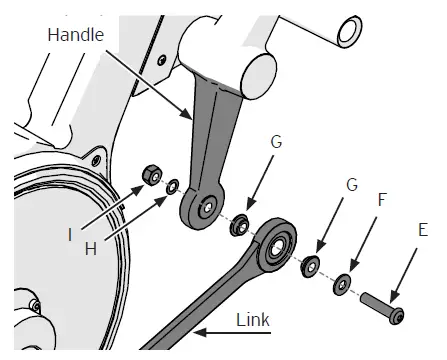 Handle

G

G

F

E

I

H

Link