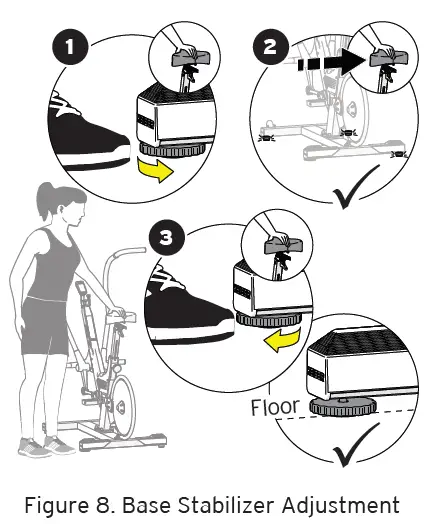 1

2

3

Floor

Figure 8. Base Stabilizer Adjustment