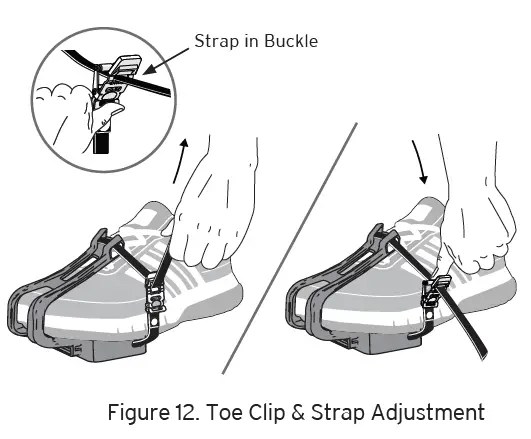 Strap in Buckle

Figure 12. Toe Clip & Strap Adjustment