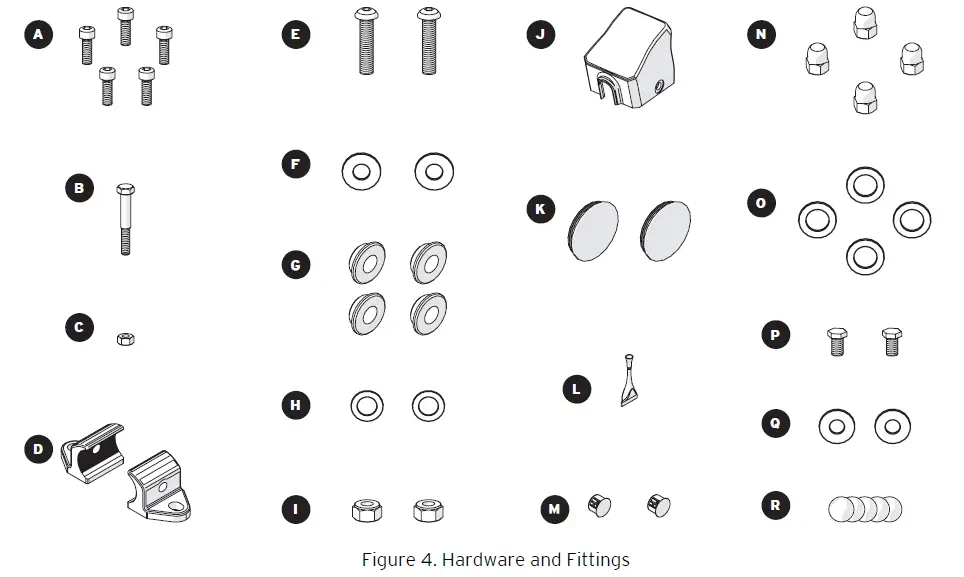 A

B

C

D

E

F

G

H

I

J

K

L

M

N

O

P

Q

R

Figure 4. Hardware and Fittings