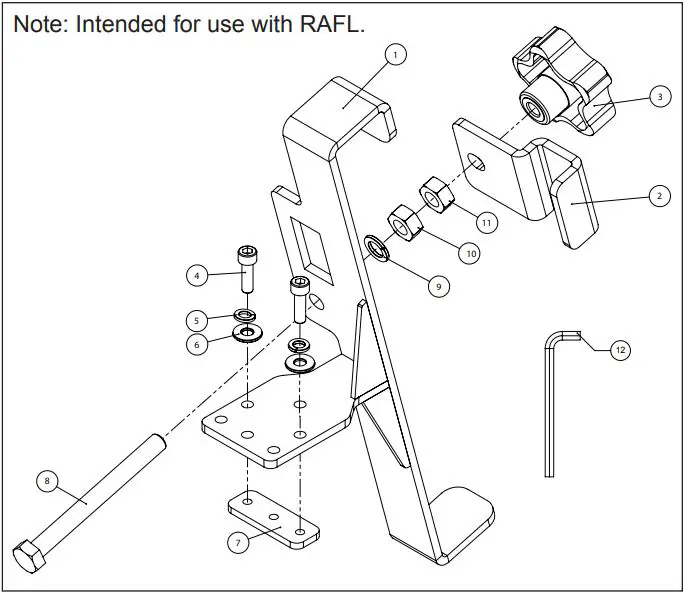 Note: Intended for use with RAFL.

1
3
2
11
10
9
4
5
6
12
8
7