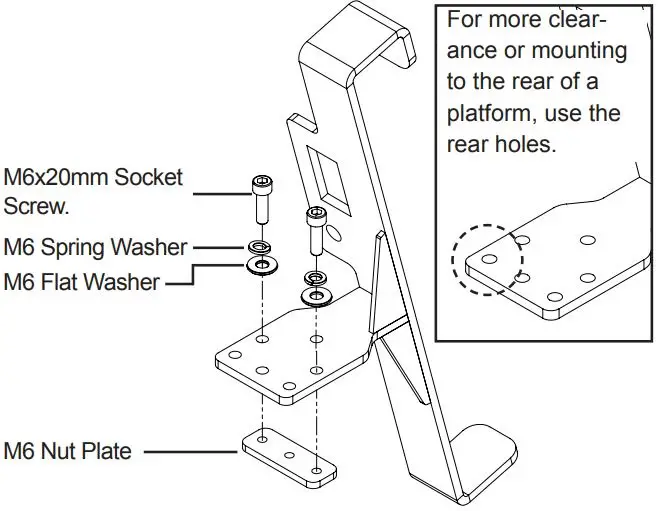 M6x20mm Socket Screw.

M6 Spring Washer

M6 Flat Washer

M6 Nut Plate

For more clearance or mounting to the rear of a platform, use the rear holes.