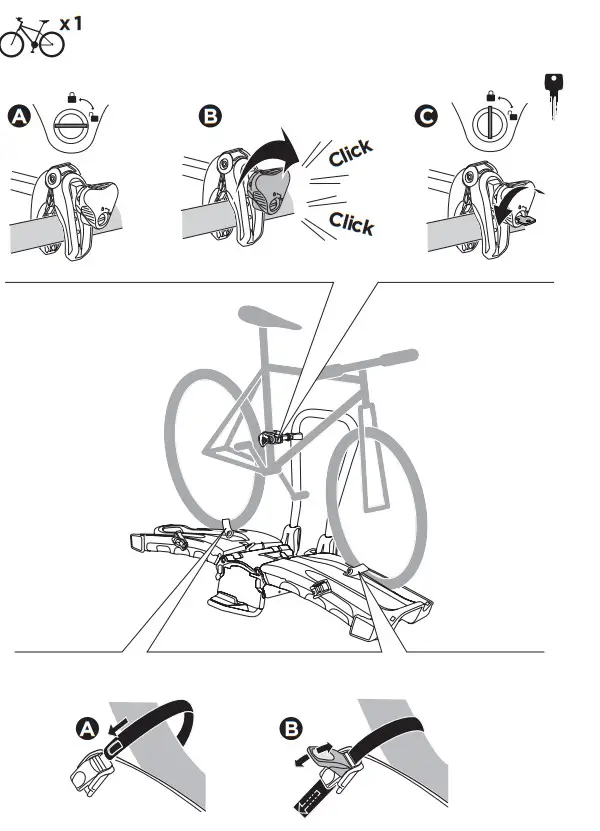 x 1

A

B

Click

Click

C

A

B