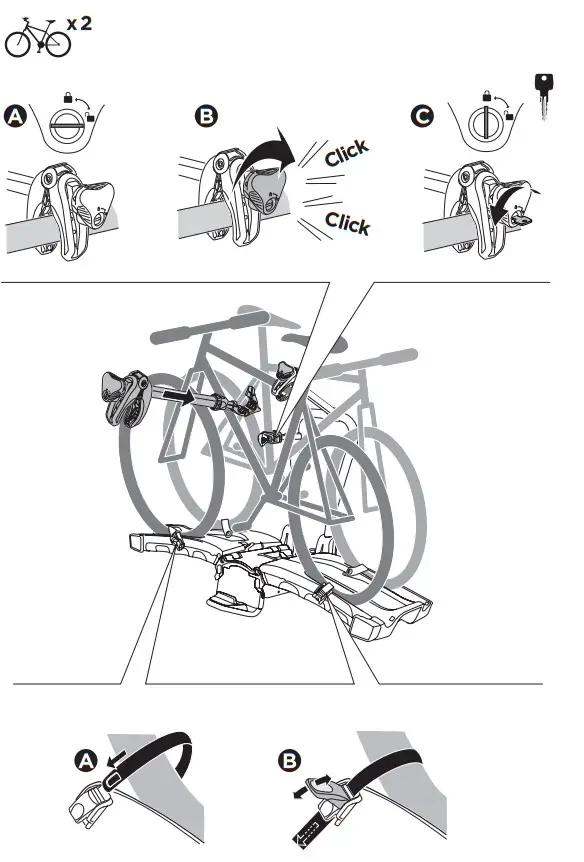 x 2

A

B

Click

Click

C

A

B