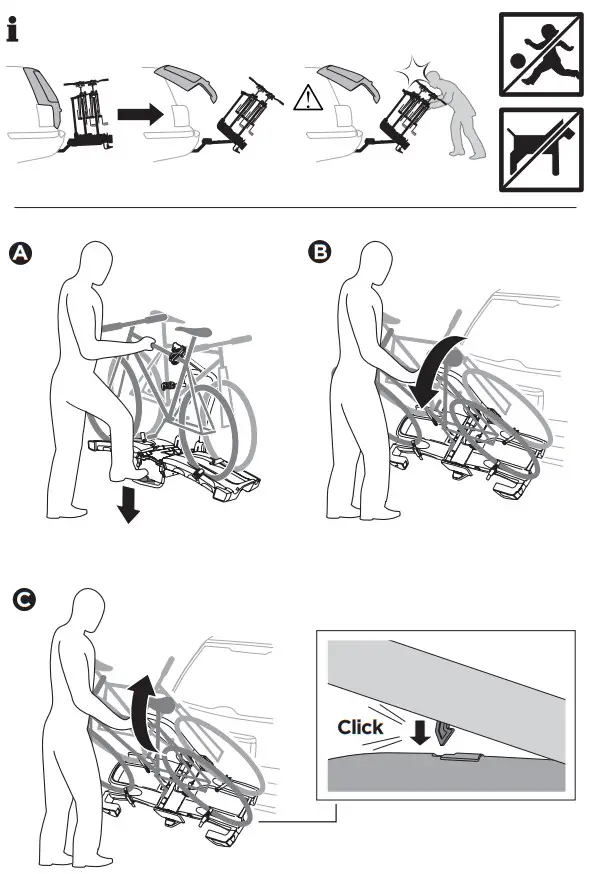 i

A

B

C

Click