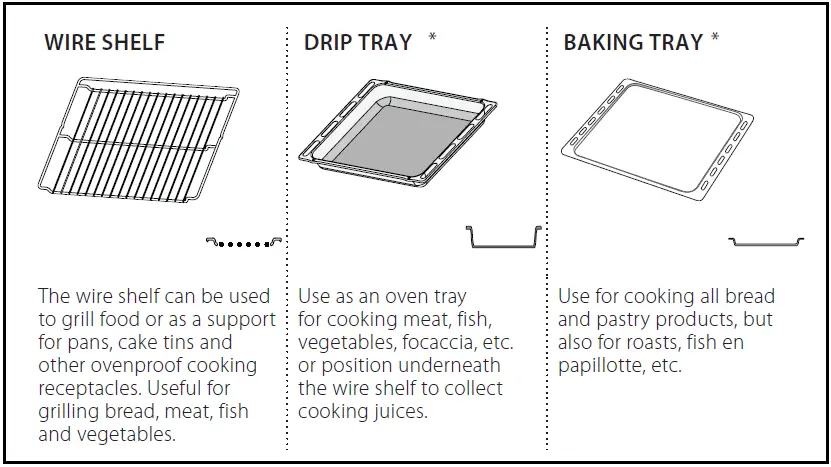 WIRE SHELF

The wire shelf can be used to grill food or as a support for pans, cake tins and other ovenproof cooking receptacles. Useful for grilling bread, meat, fish and vegetables.

DRIP TRAY *

Use as an oven tray for cooking meat, fish, vegetables, focaccia, etc. or position underneath the wire shelf to collect cooking juices.

BAKING TRAY *

Use for cooking all bread and pastry products, but also for roasts, fish en papillotte, etc.