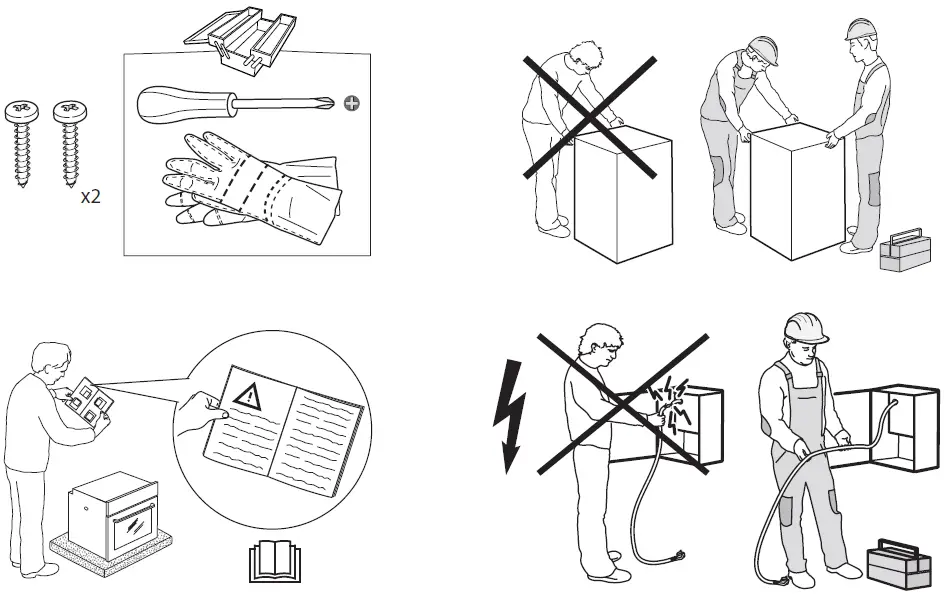 x2